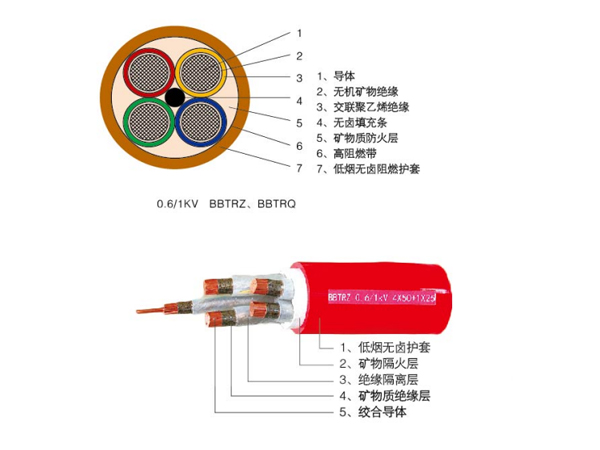 1
2
3
4
5
6
7

1、导体
2、无机矿物绝缘
3、交联聚乙烯绝缘
4、无卤填充条
5、矿物质防火层
6、高阻燃带
7、低烟无卤阻燃护套

0.6/1KV BBTRZ、BBTRQ

BBTRZ 0.6/1kV 4X50+1X25

1、低烟无卤护套
2、矿物隔火层
3、绝缘隔离层
4、矿物质绝缘层
5、绞合导体